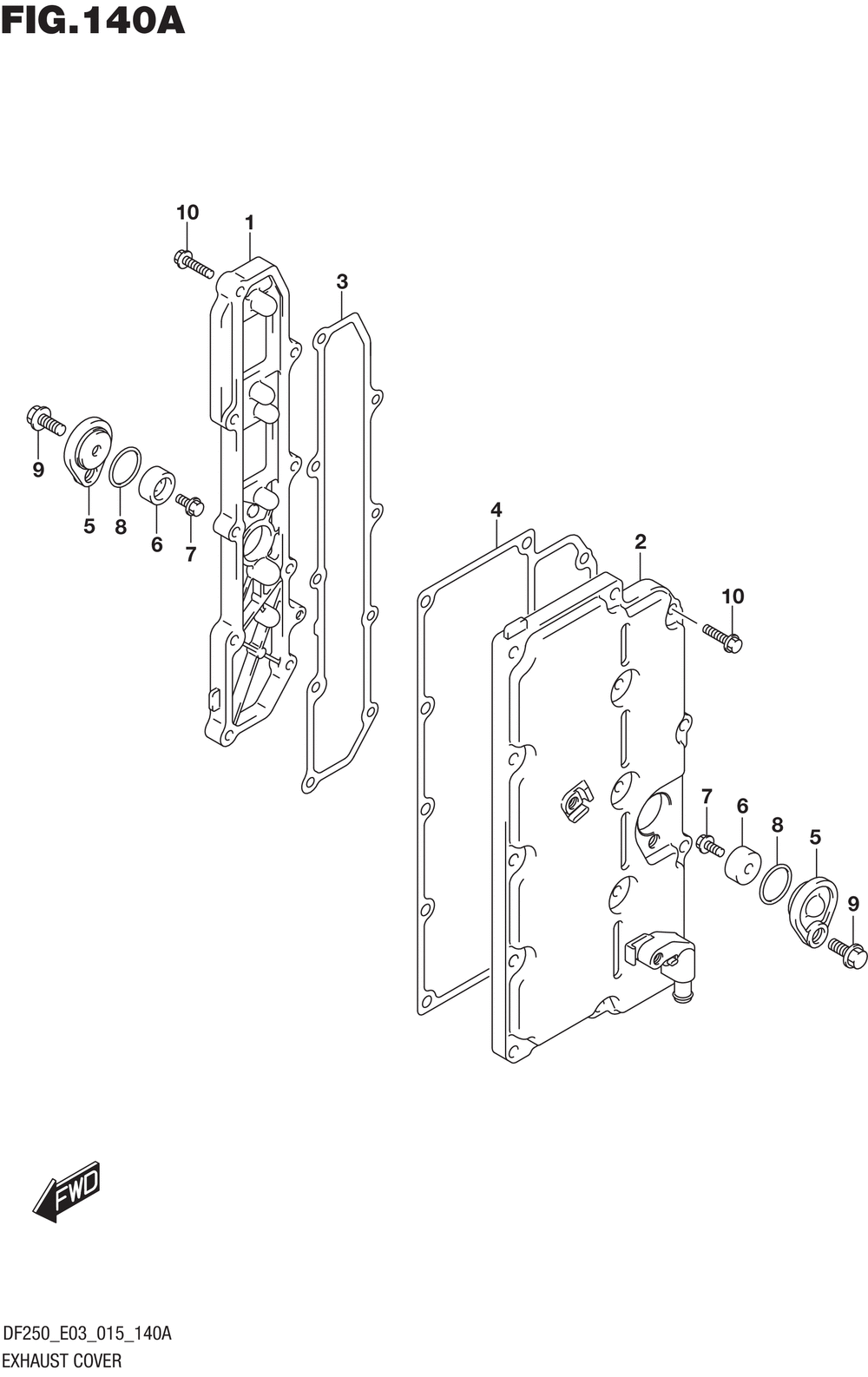 FIG.140A

10
1
3
9
5
8
6
7
4
2
10
7
6
8
5
9

FWD

DF250_E03_015_140A
EXHAUST COVER